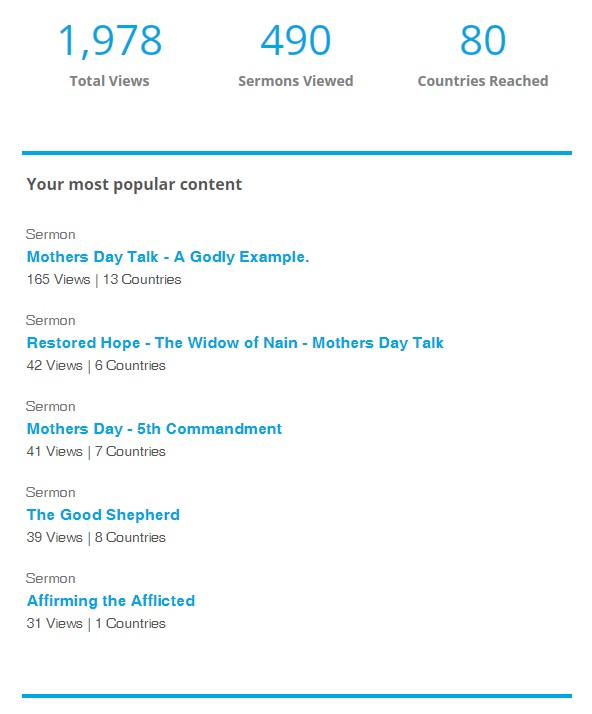 1,978
Total Views

490
Sermons Viewed

80
Countries Reached

Your most popular content

Sermon
Mothers Day Talk - A Godly Example.
165 Views | 13 Countries

Sermon
Restored Hope - The Widow of Nain - Mothers Day Talk
42 Views | 6 Countries

Sermon
Mothers Day - 5th Commandment
41 Views | 7 Countries

Sermon
The Good Shepherd
39 Views | 8 Countries

Sermon
Affirming the Afflicted
31 Views | 1 Countries